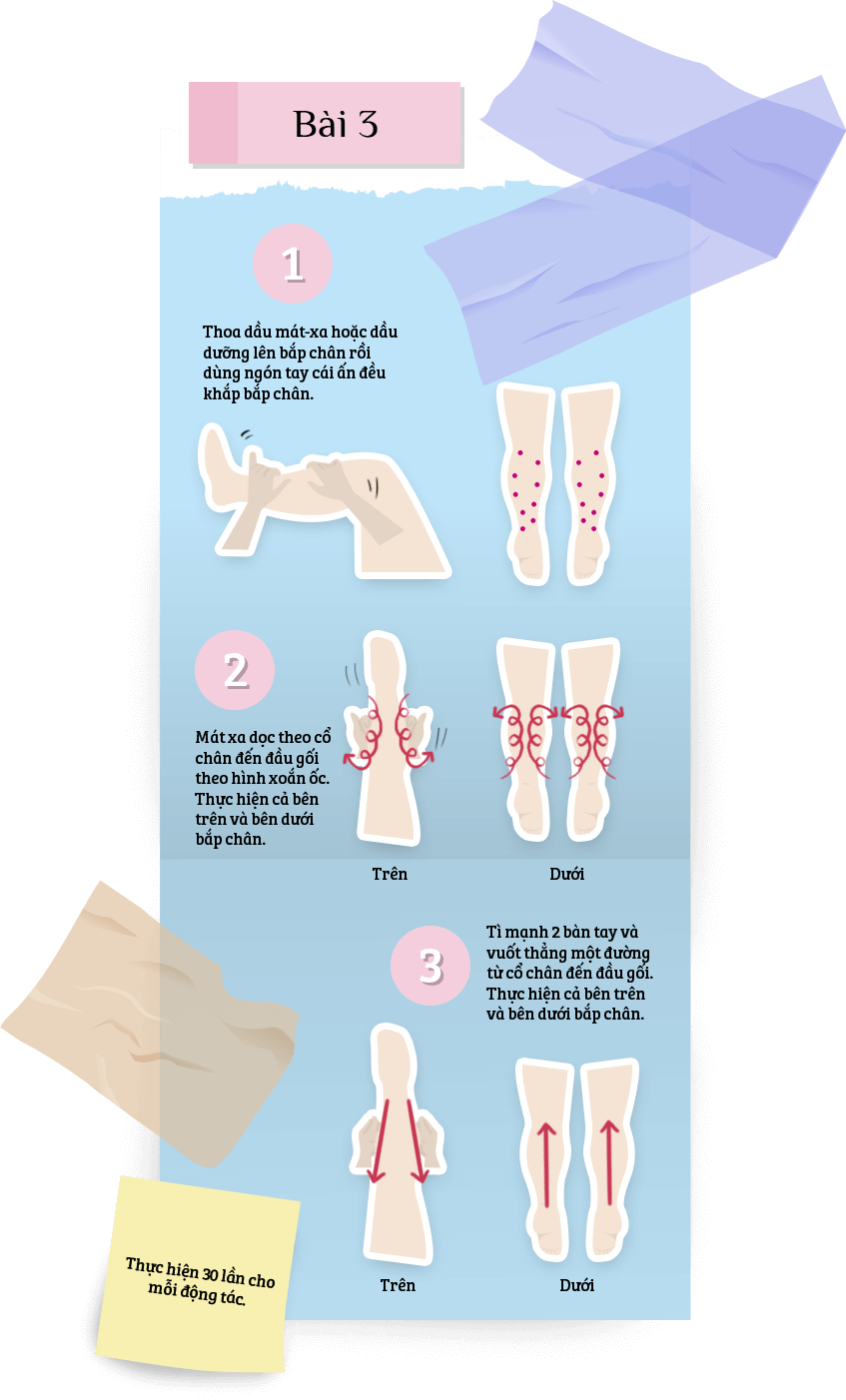 Bài 3

1

Thoa dầu mát-xa hoặc dầu dưỡng lên bắp chân rồi dùng ngón tay cái ấn đều khắp bắp chân.

2

Mát xa dọc theo cổ chân đến đầu gối theo hình xoắn ốc. Thực hiện cả bên trên và bên dưới bắp chân.

Trên

Dưới

3

Tì mạnh 2 bàn tay và vuốt thẳng một đường từ cổ chân đến đầu gối. Thực hiện cả bên trên và bên dưới bắp chân.

Trên

Dưới

Thực hiện 30 lần cho mỗi động tác.